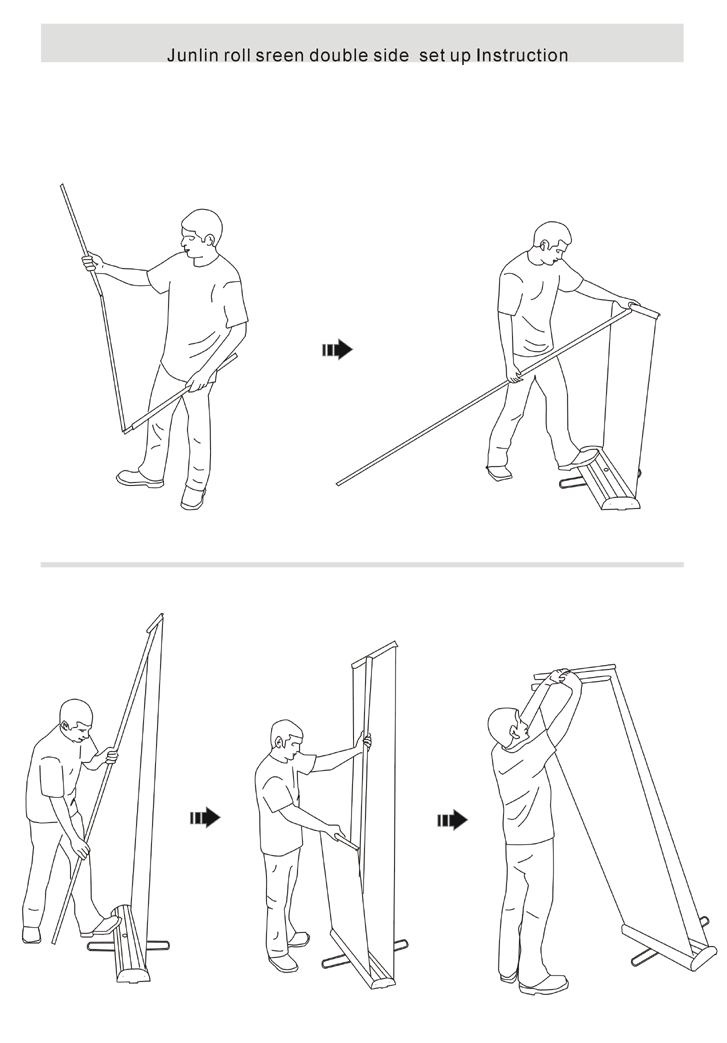 Junlin roll sreen double side  set up Instruction