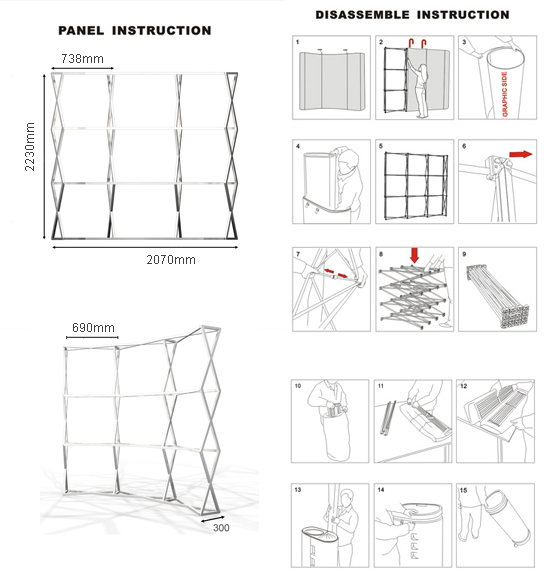 PANEL INSTRUCTION

738mm

2230mm

2070mm

690mm

300

DISASSEMBLE INSTRUCTION

1

2

3

GRAPHIC SIDE

4

5

6

7

8

9

10

11

12

13

14

15